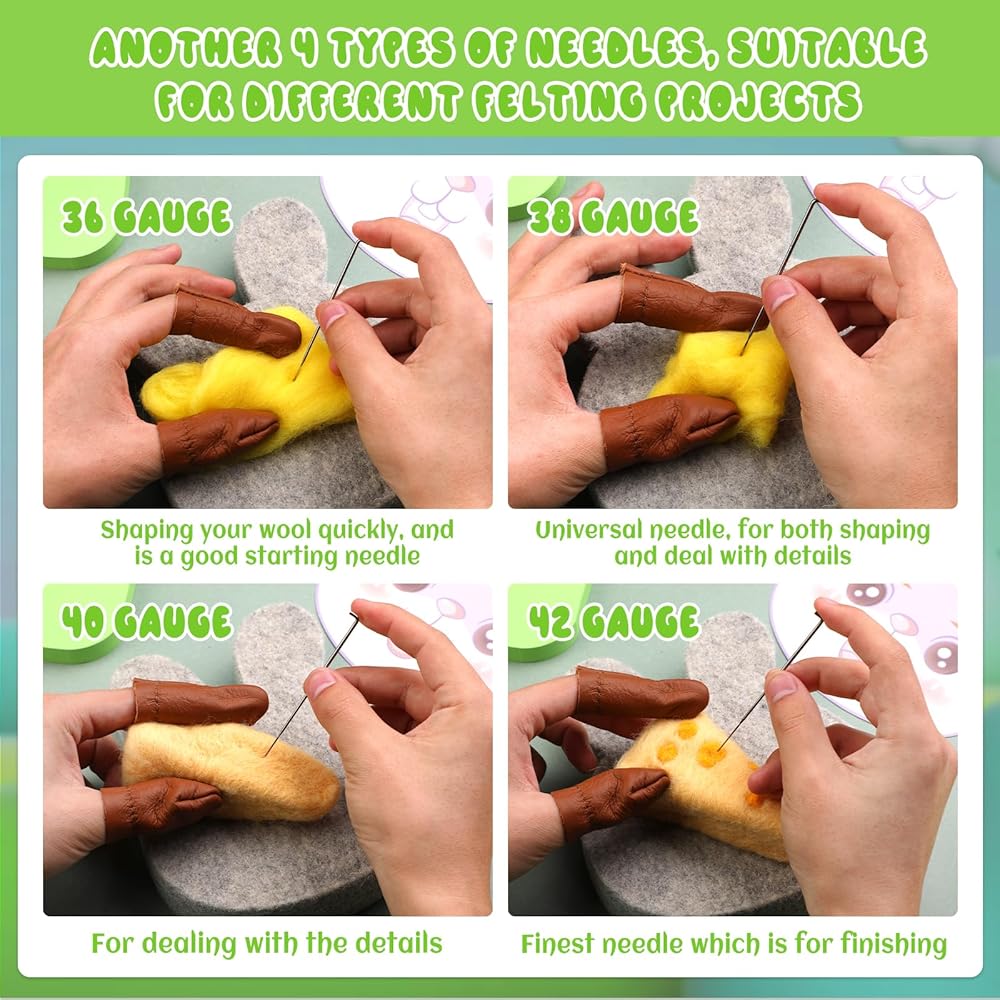 ANOTHER 4 TYPES OF NEEDLES, SUITABLE FOR DIFFERENT FELTING PROJECTS

36 GAUGE

Shaping your wool quickly, and is a good starting needle

38 GAUGE

Universal needle, for both shaping and deal with details

40 GAUGE

For dealing with the details

42 GAUGE

Finest needle which is for finishing