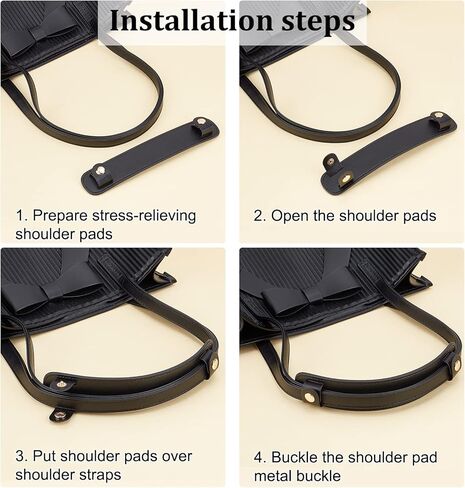 Installation steps

1. Prepare stress-relieving shoulder pads

2. Open the shoulder pads

3. Put shoulder pads over shoulder straps

4. Buckle the shoulder pad metal buckle