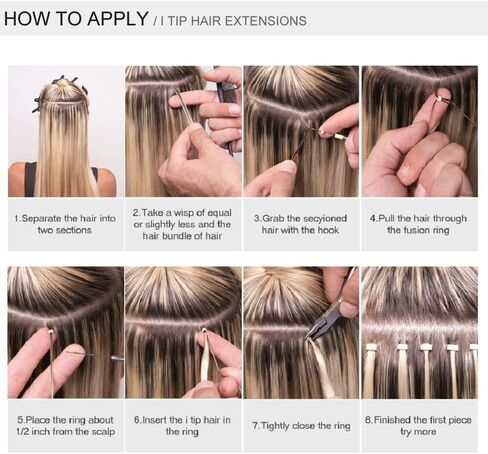 HOW TO APPLY / I TIP HAIR EXTENSIONS

1.Separate the hair into two sections

2.Take a wisp of equal or slightly less and the hair bundle of hair

3.Grab the secyioned hair with the hook

4.Pull the hair through the fusion ring

5.Place the ring about 1/2 inch from the scalp

6.Insert the i tip hair in the ring

7.Tightly close the ring

8.Finished the first piece try more