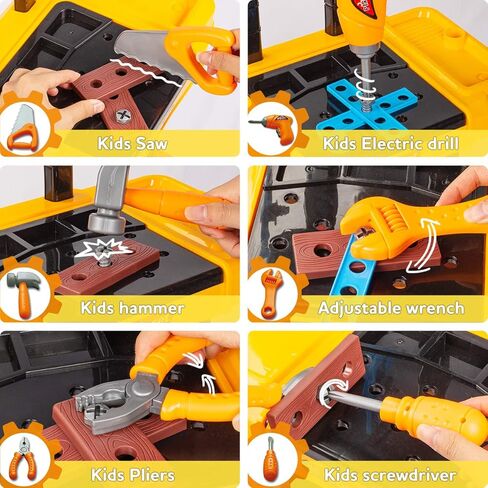 Kids Saw

Kids Electric drill

Kids hammer

Adjustable wrench

Kids Pliers

Kids screwdriver