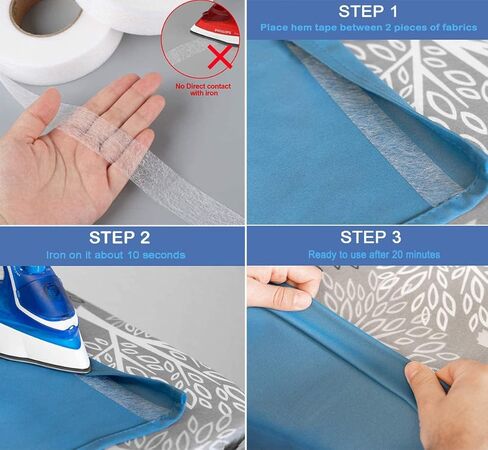 No Direct contact with iron

STEP 1
Place hem tape between 2 pieces of fabrics

STEP 2
Iron on it about 10 seconds

STEP 3
Ready to use after 20 minutes