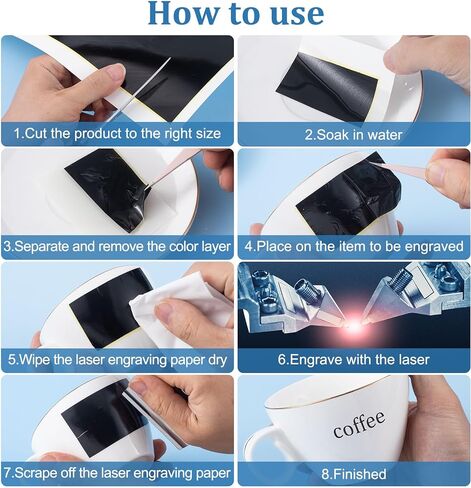 How to use

1.Cut the product to the right size

2.Soak in water

3.Separate and remove the color layer

4.Place on the item to be engraved

5.Wipe the laser engraving paper dry

6.Engrave with the laser

7.Scrape off the laser engraving paper

coffee

8.Finished