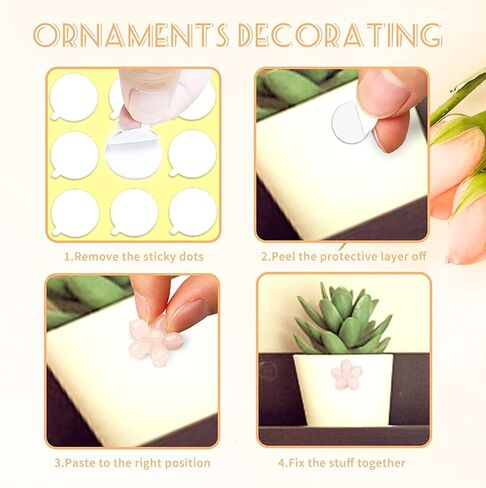 ORNAMENTS DECORATING

1.Remove the sticky dots

2.Peel the protective layer off

3.Paste to the right position

4.Fix the stuff together