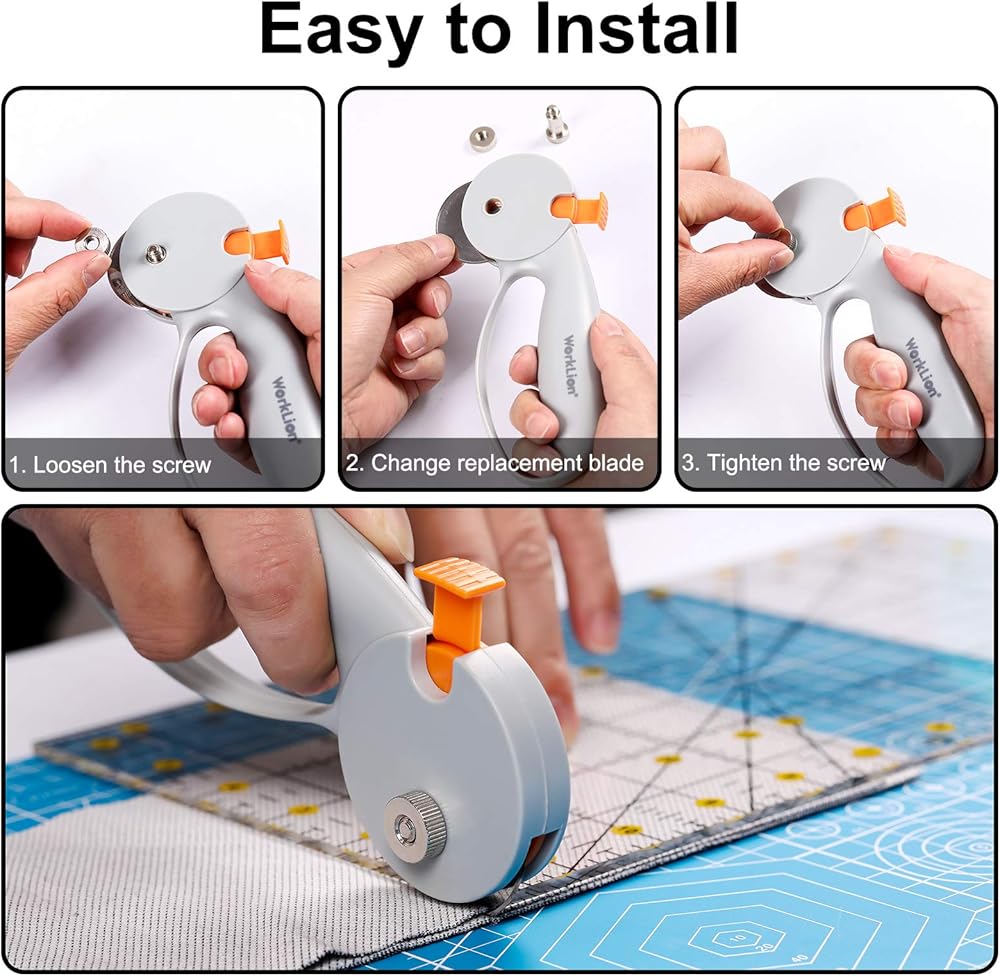 Easy to Install

WorkLion

1. Loosen the screw

WorkLion

2. Change replacement blade

WorkLion

3. Tighten the screw