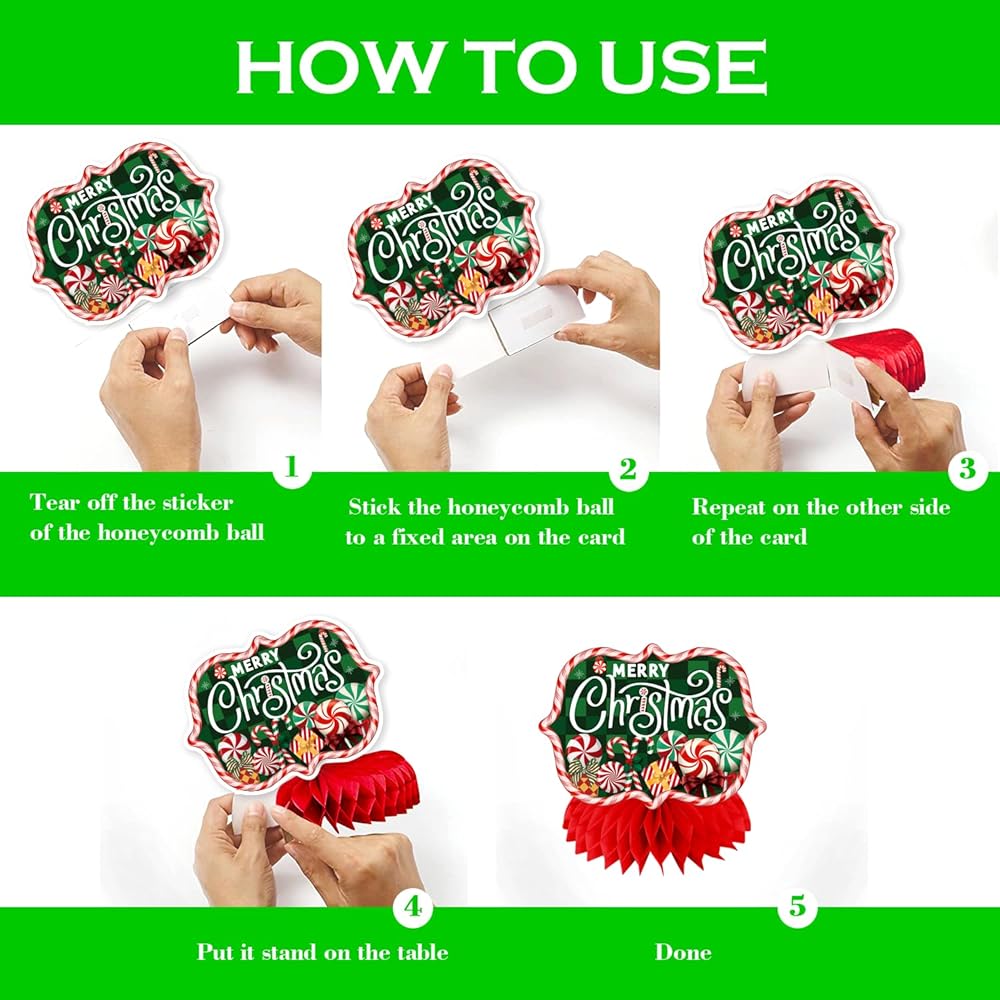 HOW TO USE

MERRY Christmas

1

Tear off the sticker of the honeycomb ball

MERRY Christmas

2

Stick the honeycomb ball to a fixed area on the card

MERRY Christmas

3

Repeat on the other side of the card

MERRY Christmas

4

Put it stand on the table

MERRY Christmas

5

Done