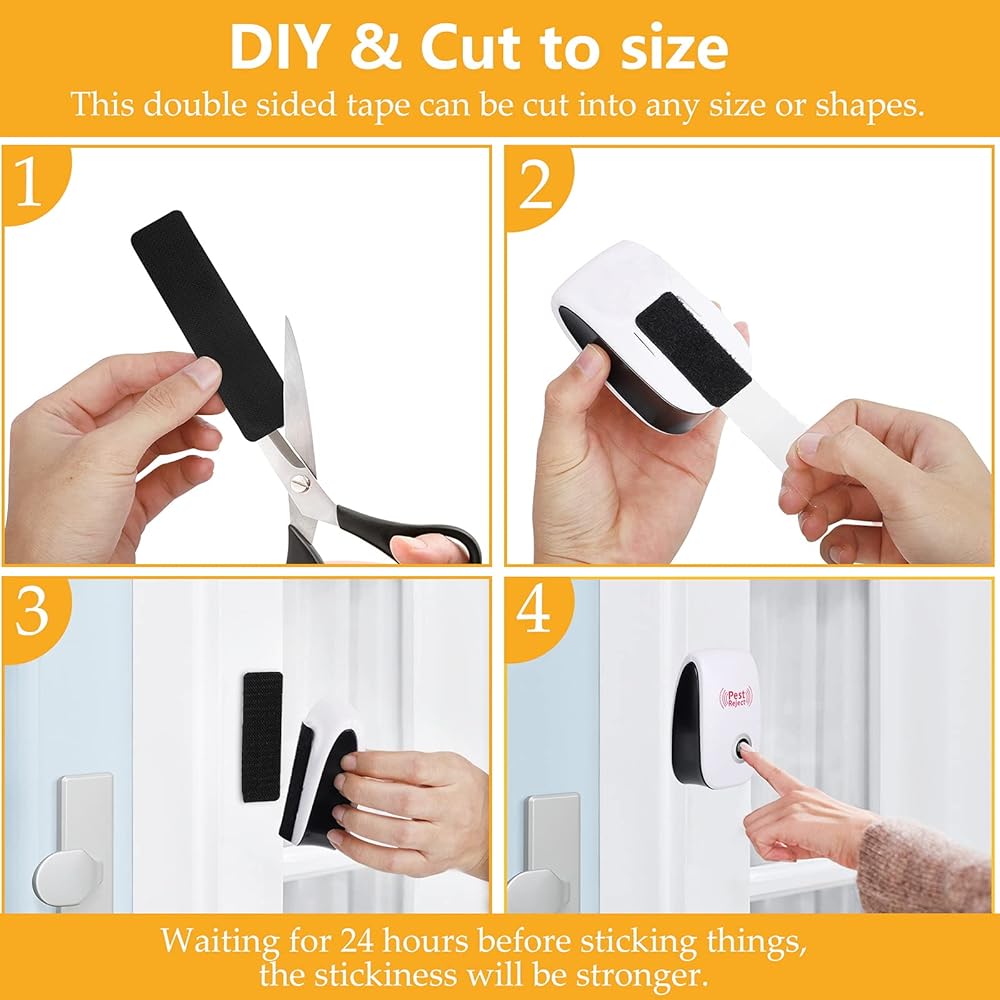 DIY & Cut to size
This double sided tape can be cut into any size or shapes.

1

2

3

4

Pest Reject

Waiting for 24 hours before sticking things, the stickiness will be stronger.