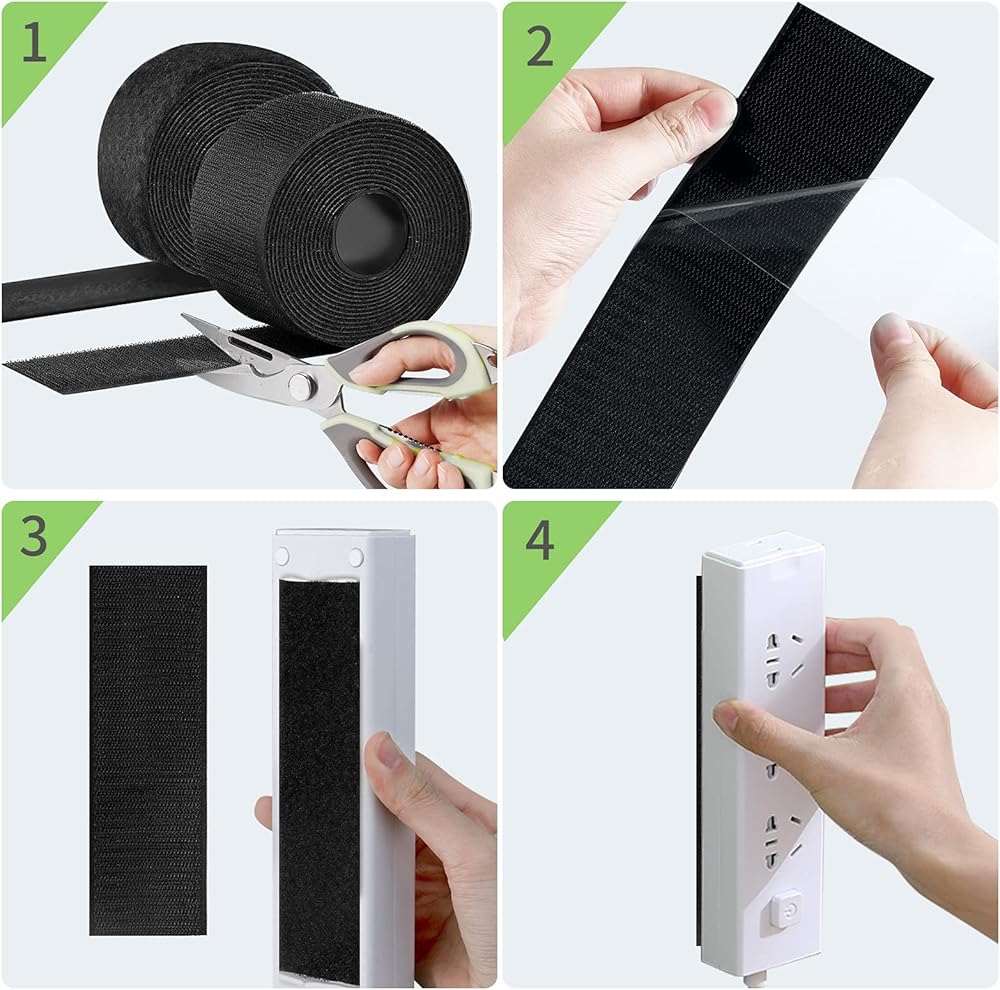 1

2

3

4