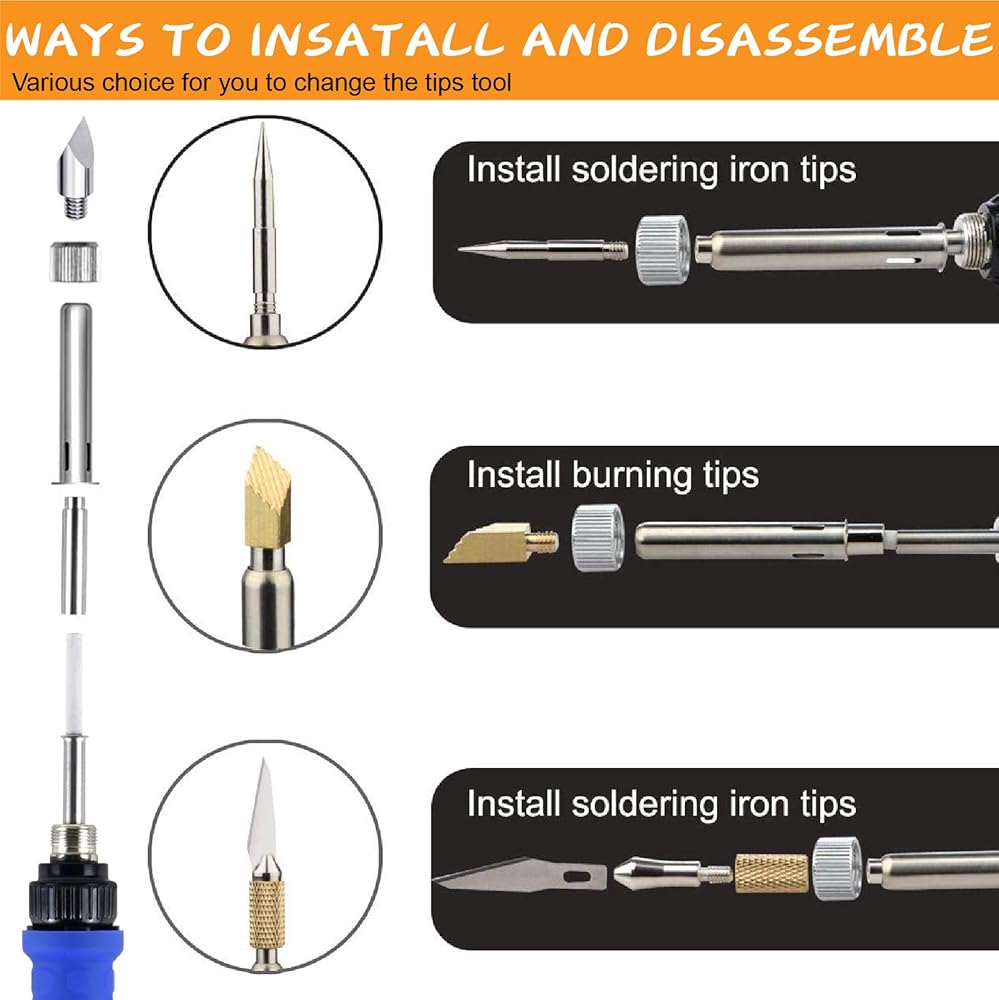 WAYS TO INSATALL AND DISASSEMBLE
Various choice for you to change the tips tool

Install soldering iron tips

Install burning tips

Install soldering iron tips