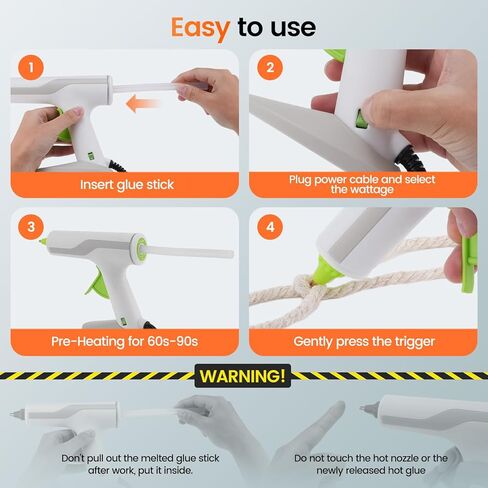 Easy to use

1
Insert glue stick

2
Plug power cable and select the wattage

3
Pre-Heating for 60s-90s

4
Gently press the trigger

WARNING!

Don't pull out the melted glue stick after work, put it inside.

Do not touch the hot nozzle or the newly released hot glue