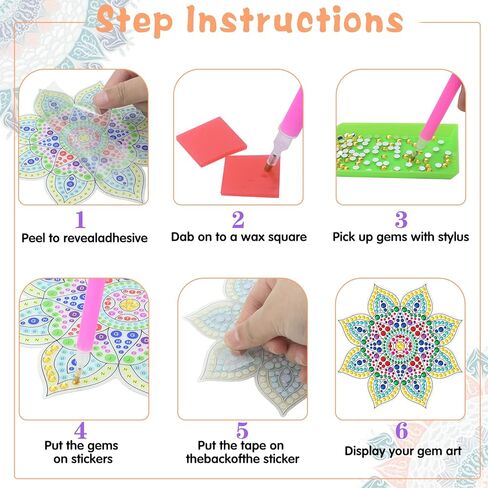 Step Instructions

1
Peel to revealadhesive

2
Dab on to a wax square

3
Pick up gems with stylus

4
Put the gems on stickers

5
Put the tape on thebackofthe sticker

6
Display your gem art