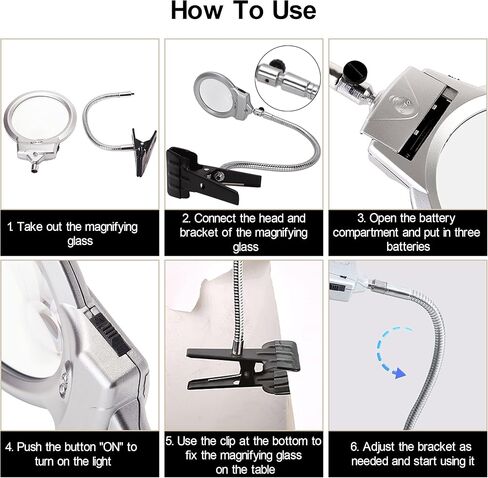 How To Use

1. Take out the magnifying glass

2. Connect the head and bracket of the magnifying glass

3. Open the battery compartment and put in three batteries

4. Push the button "ON" to turn on the light

5. Use the clip at the bottom to fix the magnifying glass on the table

6. Adjust the bracket as needed and start using it