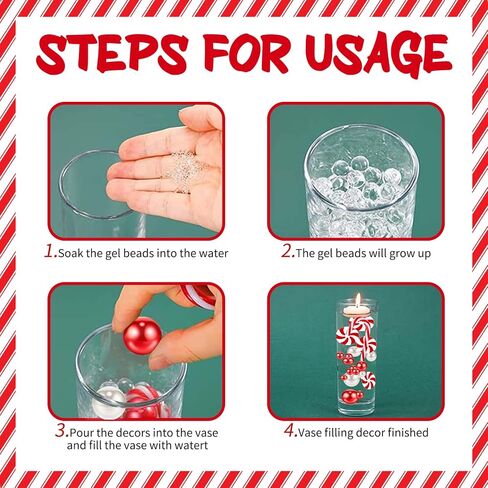 STEPS FOR USAGE

1.Soak the gel beads into the water

2.The gel beads will grow up

3.Pour the decors into the vase and fill the vase with watert

4.Vase filling decor finished