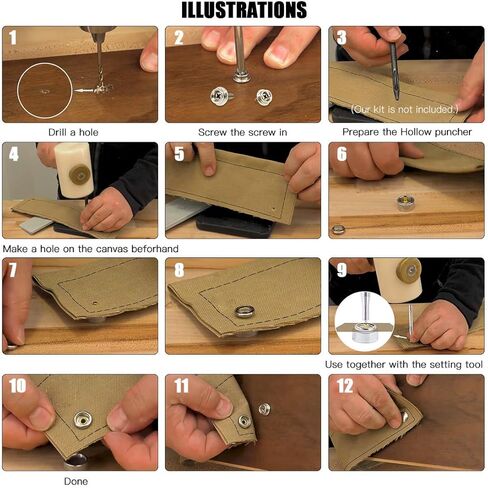 ILLUSTRATIONS

1
Drill a hole

2
Screw the screw in

3
(Our kit is not included.)
Prepare the Hollow puncher

4

5

6

Make a hole on the canvas beforhand

7

8

9
Use together with the setting tool

10
Done

11

12