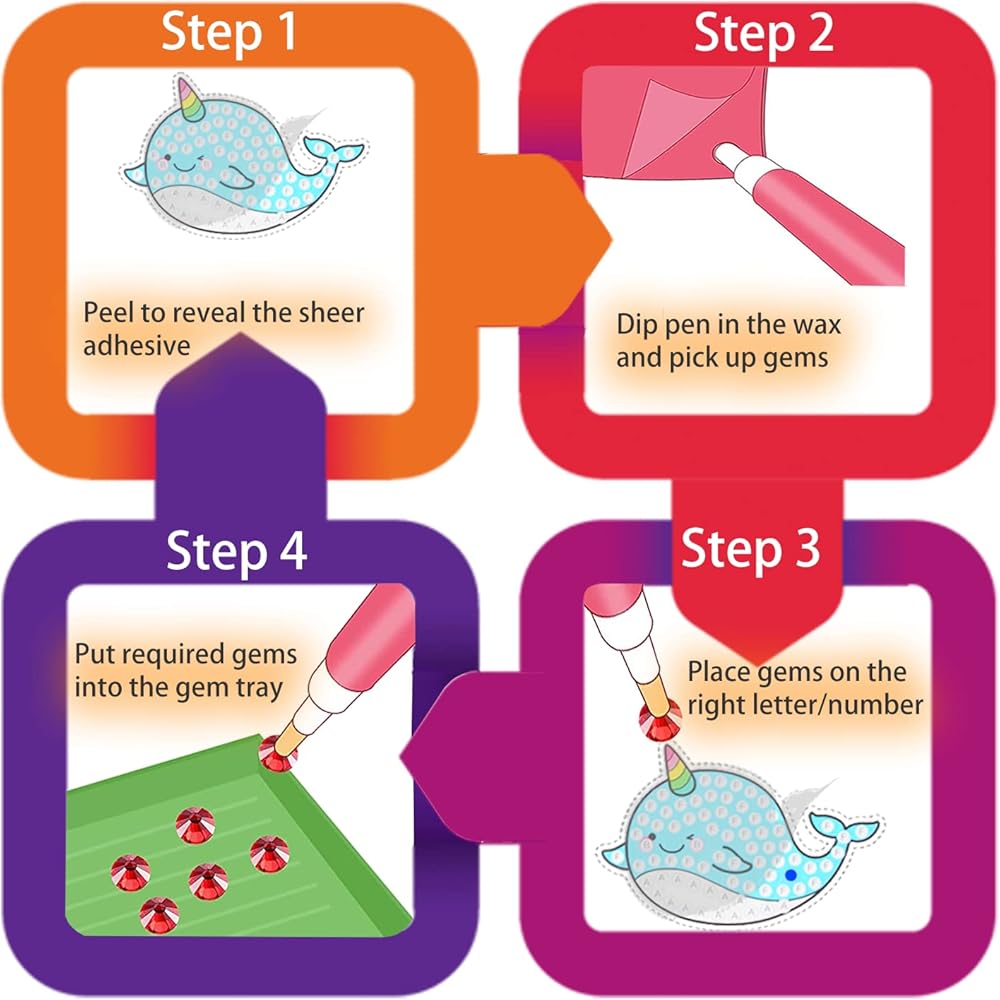 Step 1

Peel to reveal the sheer adhesive

Step 2

Dip pen in the wax and pick up gems

Step 3

Place gems on the right letter/number

Step 4

Put required gems into the gem tray