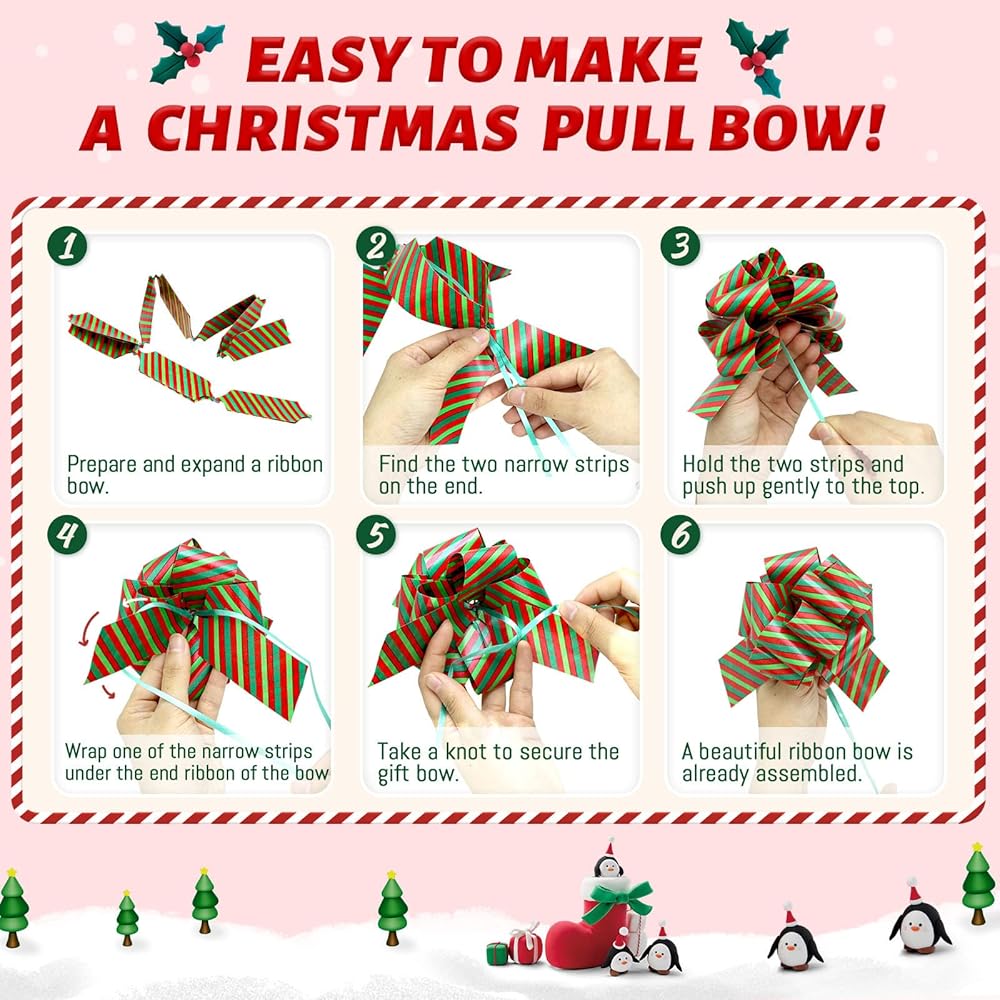 EASY TO MAKE
A CHRISTMAS PULL BOW!

1
Prepare and expand a ribbon bow.

2
Find the two narrow strips on the end.

3
Hold the two strips and push up gently to the top.

4
Wrap one of the narrow strips under the end ribbon of the bow

5
Take a knot to secure the gift bow.

6
A beautiful ribbon bow is already assembled.