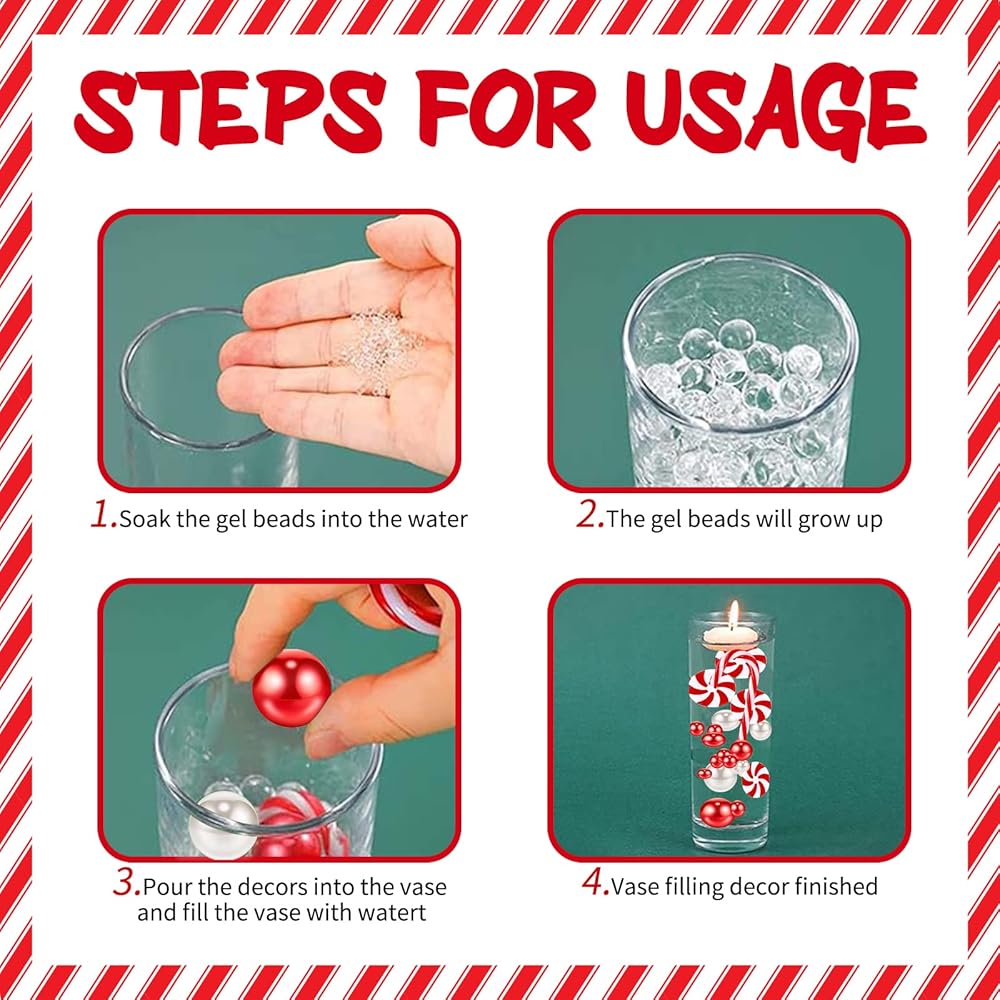 STEPS FOR USAGE

1.Soak the gel beads into the water

2.The gel beads will grow up

3.Pour the decors into the vase and fill the vase with watert

4.Vase filling decor finished