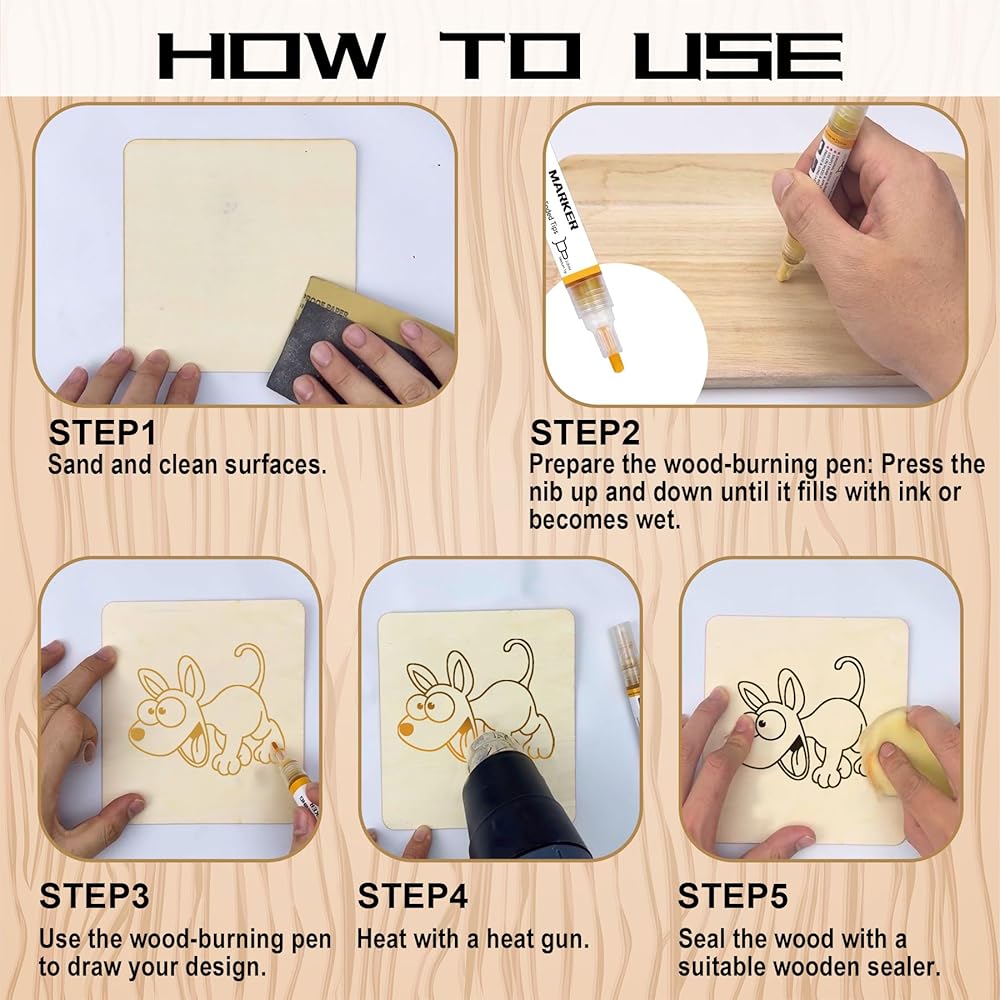 HOW TO USE

MARKER

STEP1
Sand and clean surfaces.

STEP2
Prepare the wood-burning pen: Press the nib up and down until it fills with ink or becomes wet.

STEP3
Use the wood-burning pen to draw your design.

STEP4
Heat with a heat gun.

STEP5
Seal the wood with a suitable wooden sealer.