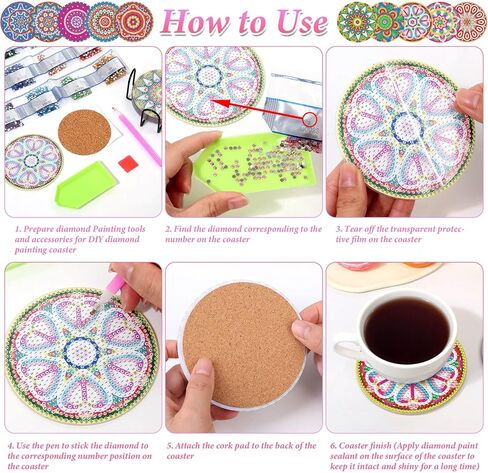 How to Use

1. Prepare diamond Painting tools and accessories for DIY diamond painting coaster

2. Find the diamond corresponding to the number on the coaster

3. Tear off the transparent protective film on the coaster

4. Use the pen to stick the diamond to the corresponding number position on the coaster

5. Attach the cork pad to the back of the coaster

6. Coaster finish (Apply diamond paint sealant on the surface of the coaster to keep it intact and shiny for a long time)