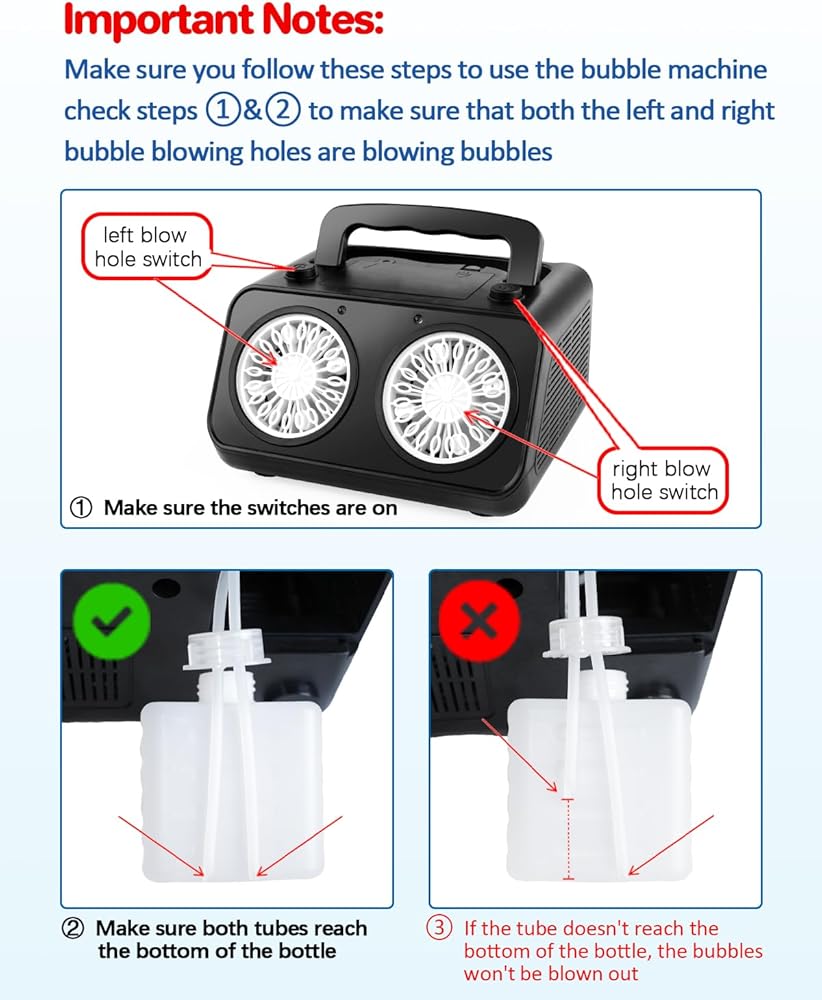 Important Notes:

Make sure you follow these steps to use the bubble machine check steps ①&② to make sure that both the left and right bubble blowing holes are blowing bubbles

left blow hole switch

right blow hole switch

① Make sure the switches are on

② Make sure both tubes reach the bottom of the bottle

③ If the tube doesn't reach the bottom of the bottle, the bubbles won't be blown out