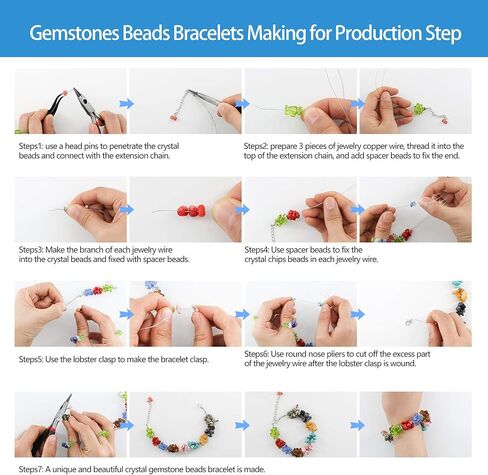 Gemstones Beads Bracelets Making for Production Step

Steps1: use a head pins to penetrate the crystal beads and connect with the extension chain.

Steps2: prepare 3 pieces of jewelry copper wire, thread it into the top of the extension chain, and add spacer beads to fix the end.

Steps3: Make the branch of each jewelry wire into the crystal beads and fixed with spacer beads.

Steps4: Use spacer beads to fix the crystal chips beads in each jewelry wire.

Steps5: Use the lobster clasp to make the bracelet clasp.

Steps6: Use round nose pliers to cut off the excess part of the jewelry wire after the lobster clasp is wound.

Steps7: A unique and beautiful crystal gemstone beads bracelet is made.