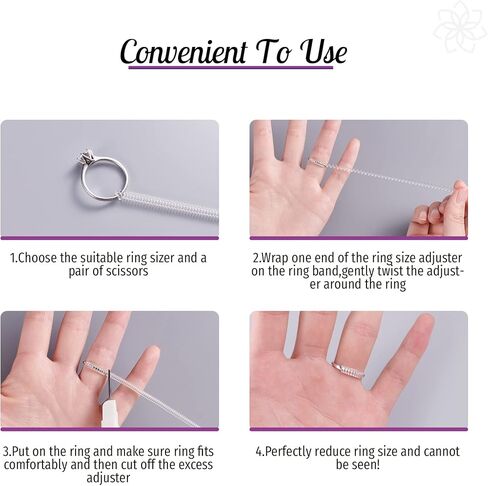 Convenient To Use

1.Choose the suitable ring sizer and a pair of scissors

2.Wrap one end of the ring size adjuster on the ring band,gently twist the adjuster around the ring

3.Put on the ring and make sure ring fits comfortably and then cut off the excess adjuster

4.Perfectly reduce ring size and cannot be seen!