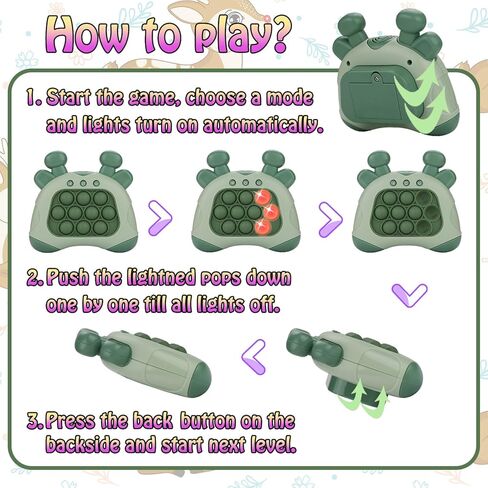 How to play?

1. Start the game, choose a mode and lights turn on automatically.

2. Push the lightned pops down one by one till all lights off.

3. Press the back button on the backside and start next level.