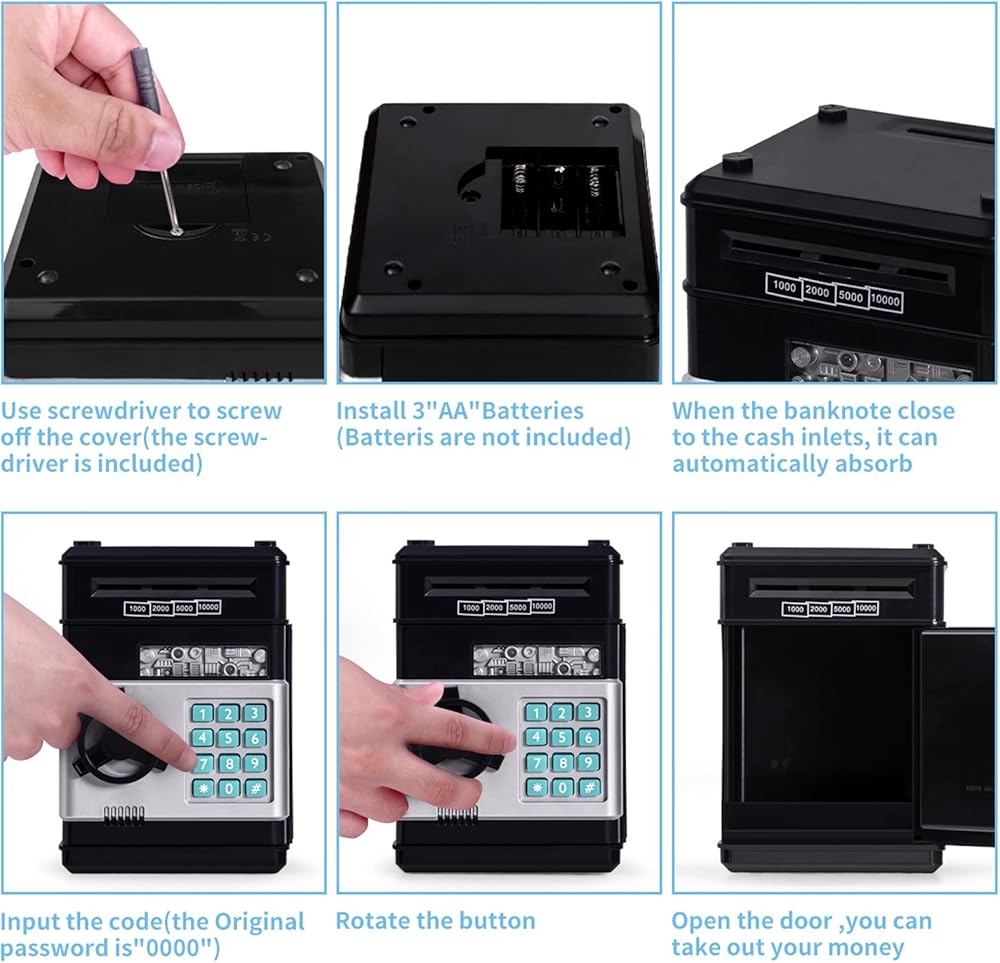 1000 2000 5000 10000

Use screwdriver to screw off the cover(the screwdriver is included)

Install 3"AA"Batteries (Batteris are not included)

When the banknote close to the cash inlets, it can automatically absorb

1000 2000 5000 10000

1 2 3
4 5 6
7 8 9
* 0 #

1000 2000 5000 10000

1 2 3
4 5 6
7 8 9
* 0 #

1000 2000 5000 10000

Input the code(the Original password is"0000")

Rotate the button

Open the door ,you can take out your money