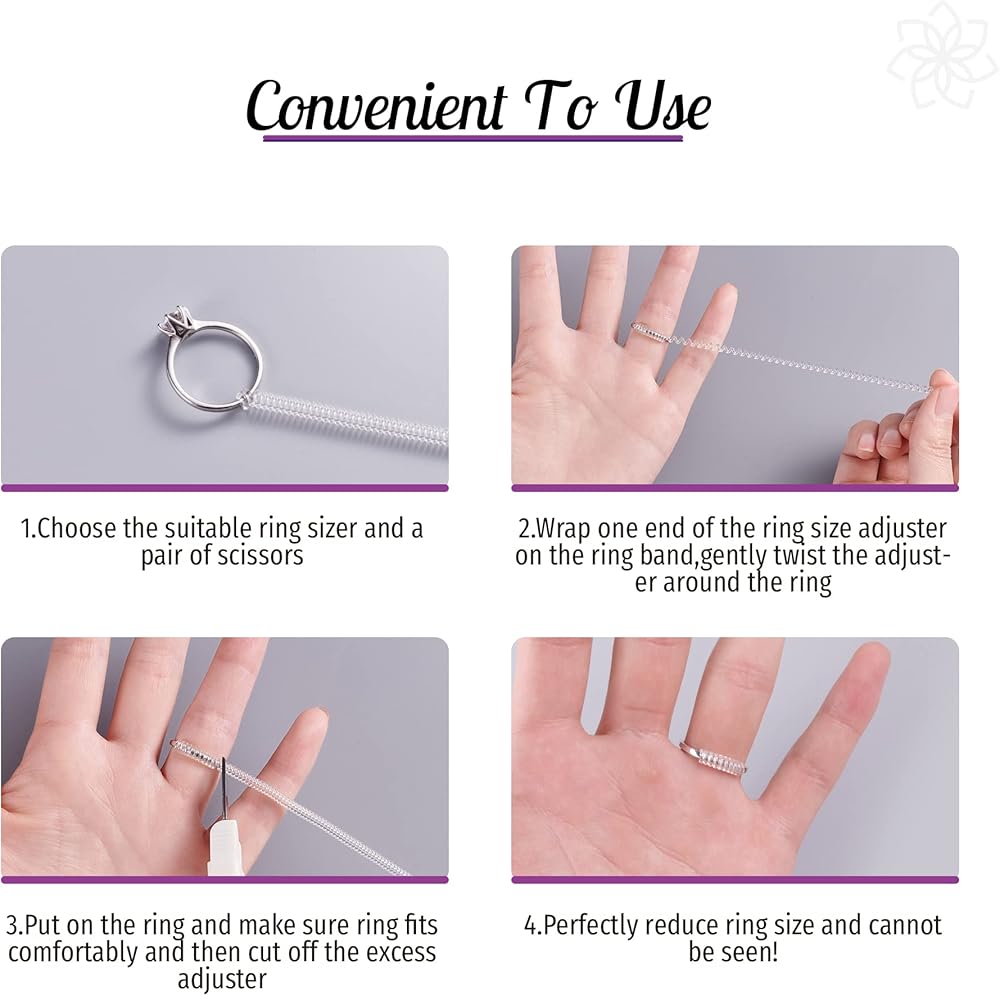 Convenient To Use

1.Choose the suitable ring sizer and a pair of scissors

2.Wrap one end of the ring size adjuster on the ring band,gently twist the adjuster around the ring

3.Put on the ring and make sure ring fits comfortably and then cut off the excess adjuster

4.Perfectly reduce ring size and cannot be seen!