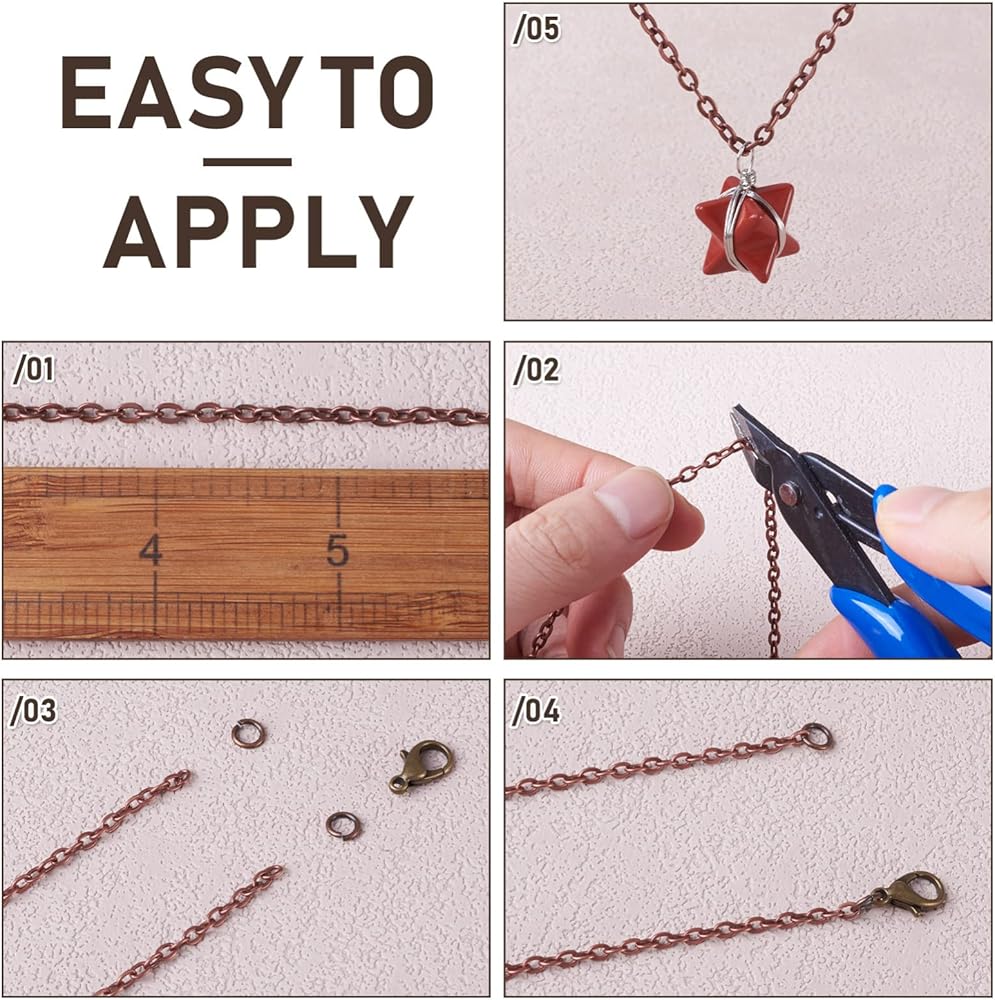 EASY TO
APPLY

/05

/01

4
5

/02

/03

/04