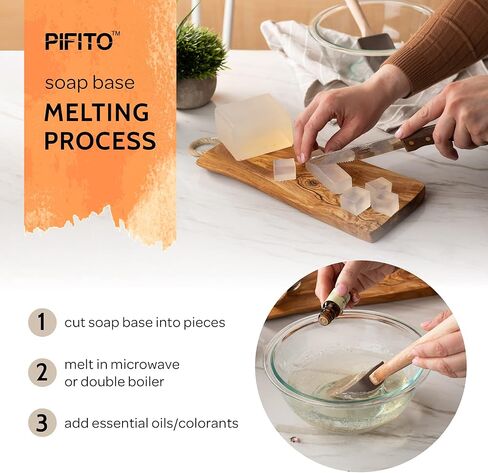 PIFITO™

soap base

MELTING PROCESS

1 cut soap base into pieces

2 melt in microwave or double boiler

3 add essential oils/colorants