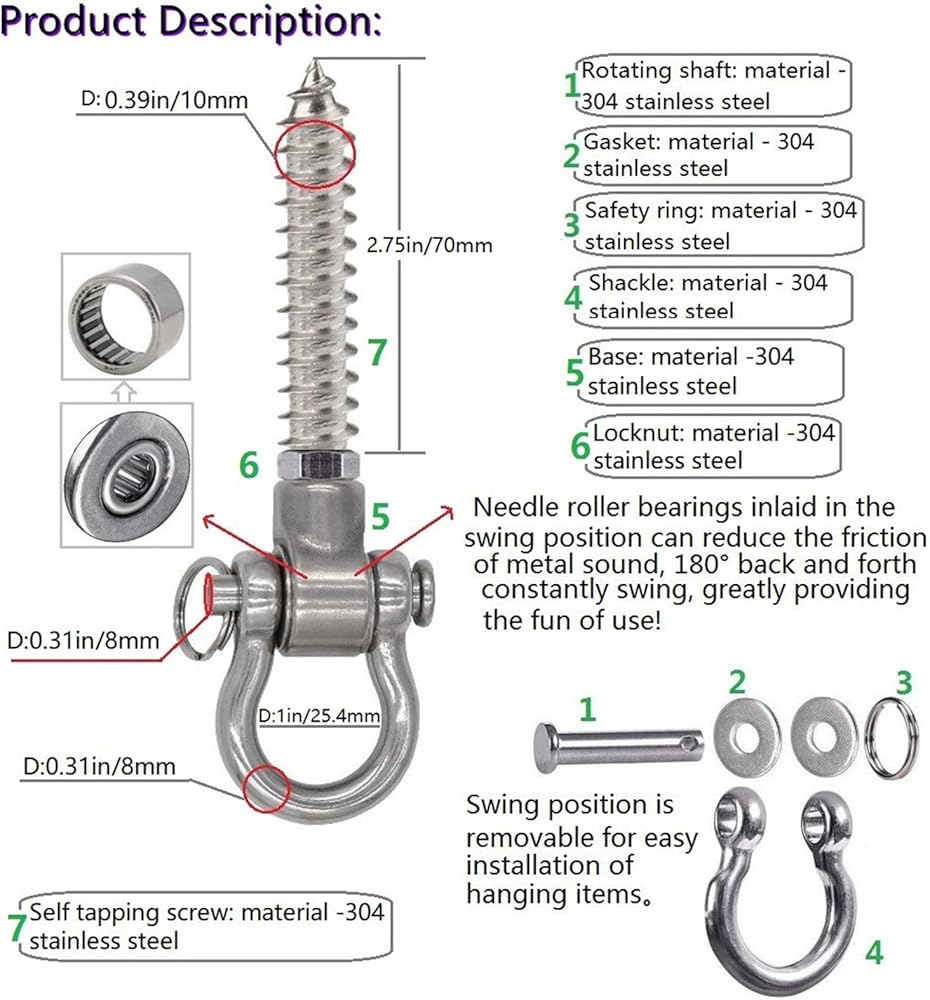 Product Description:

D: 0.39in/10mm

2.75in/70mm

7

6

5

D:0.31in/8mm

D:1in/25.4mm

D:0.31in/8mm

1 Rotating shaft: material - 304 stainless steel

2 Gasket: material - 304 stainless steel

3 Safety ring: material - 304 stainless steel

4 Shackle: material - 304 stainless steel

5 Base: material -304 stainless steel

6 Locknut: material -304 stainless steel

Needle roller bearings inlaid in the swing position can reduce the friction of metal sound, 180° back and forth constantly swing, greatly providing the fun of use!

1 2 3

Swing position is removable for easy installation of hanging items。

4

7 Self tapping screw: material -304 stainless steel