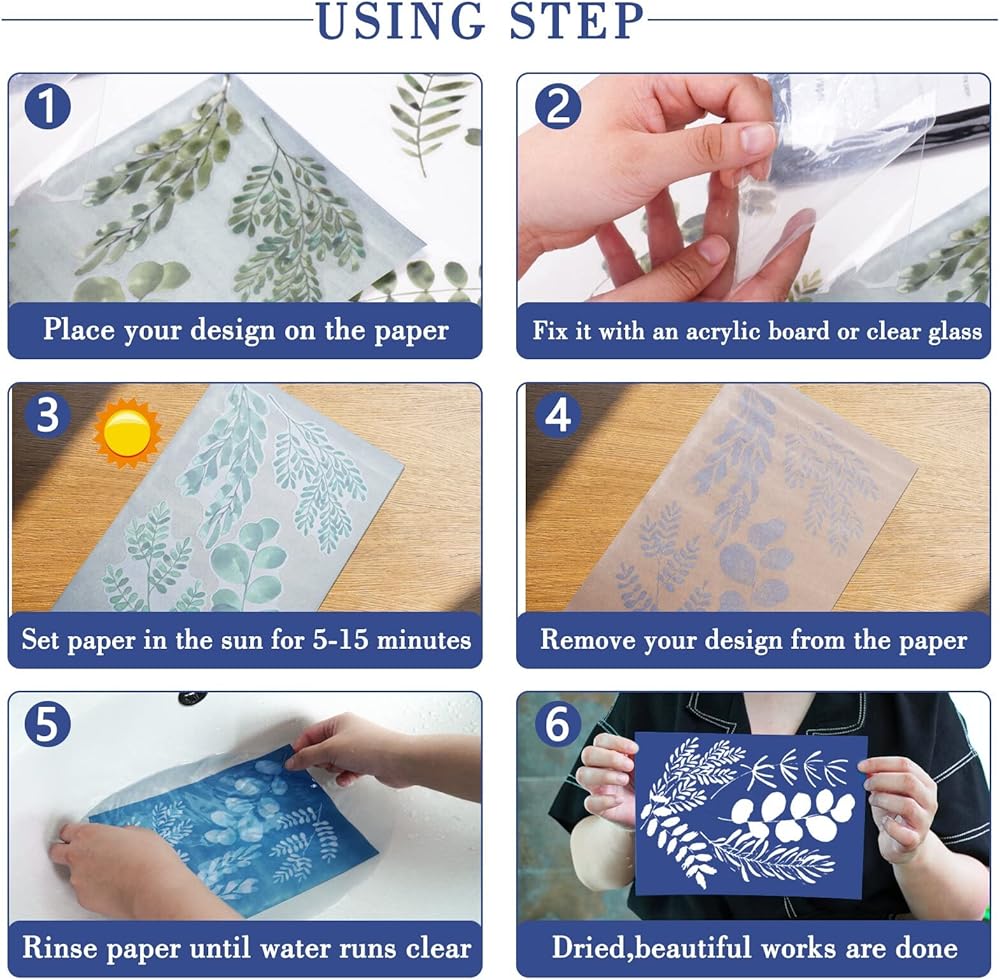 USING STEP

1
Place your design on the paper

2
Fix it with an acrylic board or clear glass

3
Set paper in the sun for 5-15 minutes

4
Remove your design from the paper

5
Rinse paper until water runs clear

6
Dried,beautiful works are done