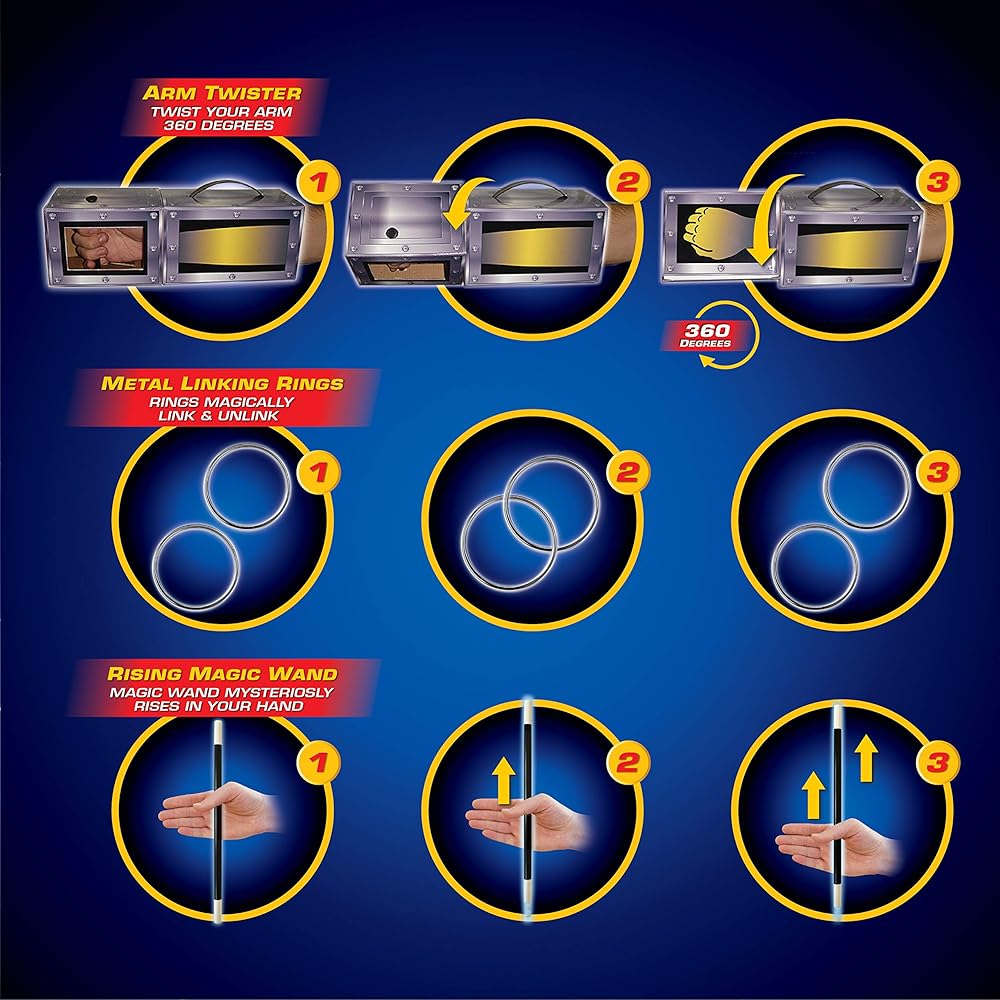 ARM TWISTER
TWIST YOUR ARM 360 DEGREES

1

2

3

360 DEGREES

METAL LINKING RINGS
RINGS MAGICALLY LINK & UNLINK

1

2

3

RISING MAGIC WAND
MAGIC WAND MYSTERIOSLY RISES IN YOUR HAND

1

2

3