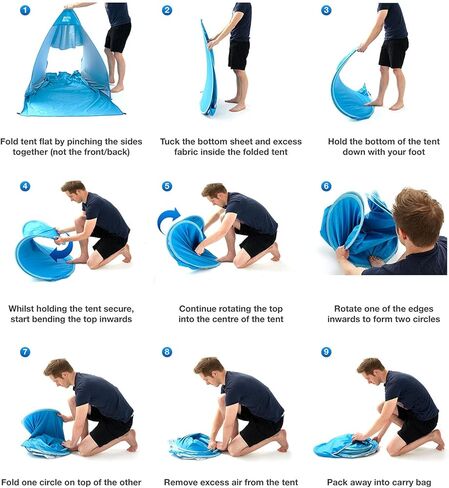 1

Fold tent flat by pinching the sides together (not the front/back)

2

Tuck the bottom sheet and excess fabric inside the folded tent

3

Hold the bottom of the tent down with your foot

4

Whilst holding the tent secure, start bending the top inwards

5

Continue rotating the top into the centre of the tent

6

Rotate one of the edges inwards to form two circles

7

Fold one circle on top of the other

8

Remove excess air from the tent

9

Pack away into carry bag