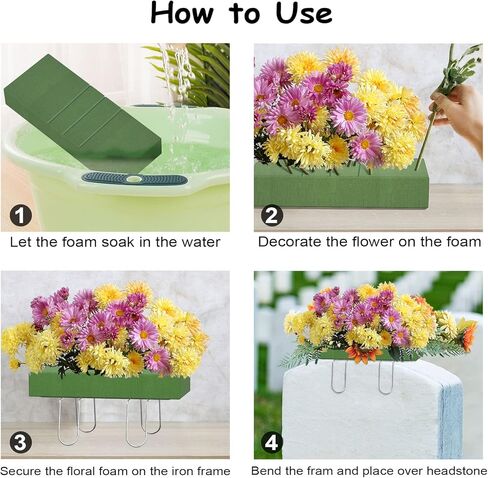 How to Use

1
Let the foam soak in the water

2
Decorate the flower on the foam

3
Secure the floral foam on the iron frame

4
Bend the fram and place over headstone