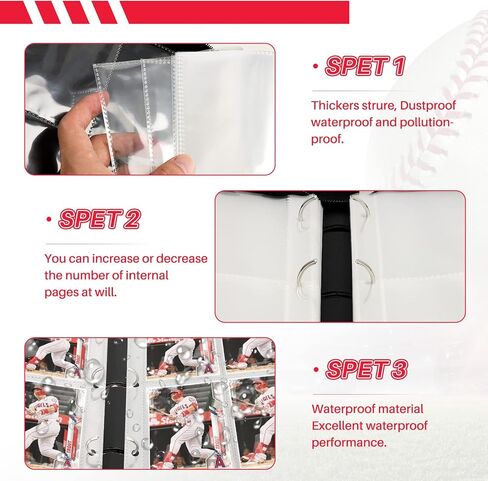 • SPET 1

Thickers strure, Dustproof waterproof and pollution-proof.

• SPET 2

You can increase or decrease the number of internal pages at will.

• SPET 3

Waterproof material Excellent waterproof performance.