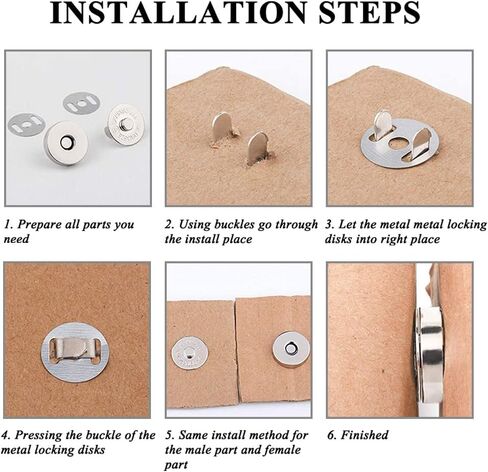 INSTALLATION STEPS

1. Prepare all parts you need

2. Using buckles go through the install place

3. Let the metal metal locking disks into right place

4. Pressing the buckle of the metal locking disks

5. Same install method for the male part and female part

6. Finished