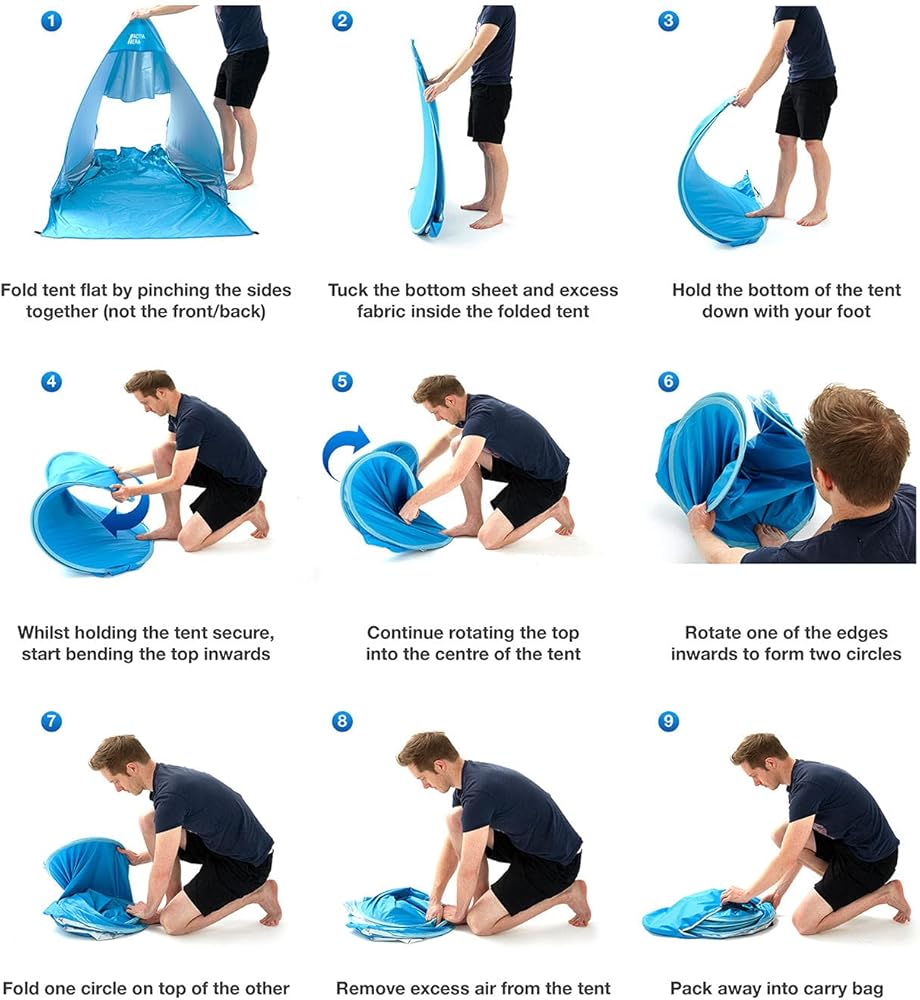 1
Fold tent flat by pinching the sides together (not the front/back)

2
Tuck the bottom sheet and excess fabric inside the folded tent

3
Hold the bottom of the tent down with your foot

4
Whilst holding the tent secure, start bending the top inwards

5
Continue rotating the top into the centre of the tent

6
Rotate one of the edges inwards to form two circles

7
Fold one circle on top of the other

8
Remove excess air from the tent

9
Pack away into carry bag