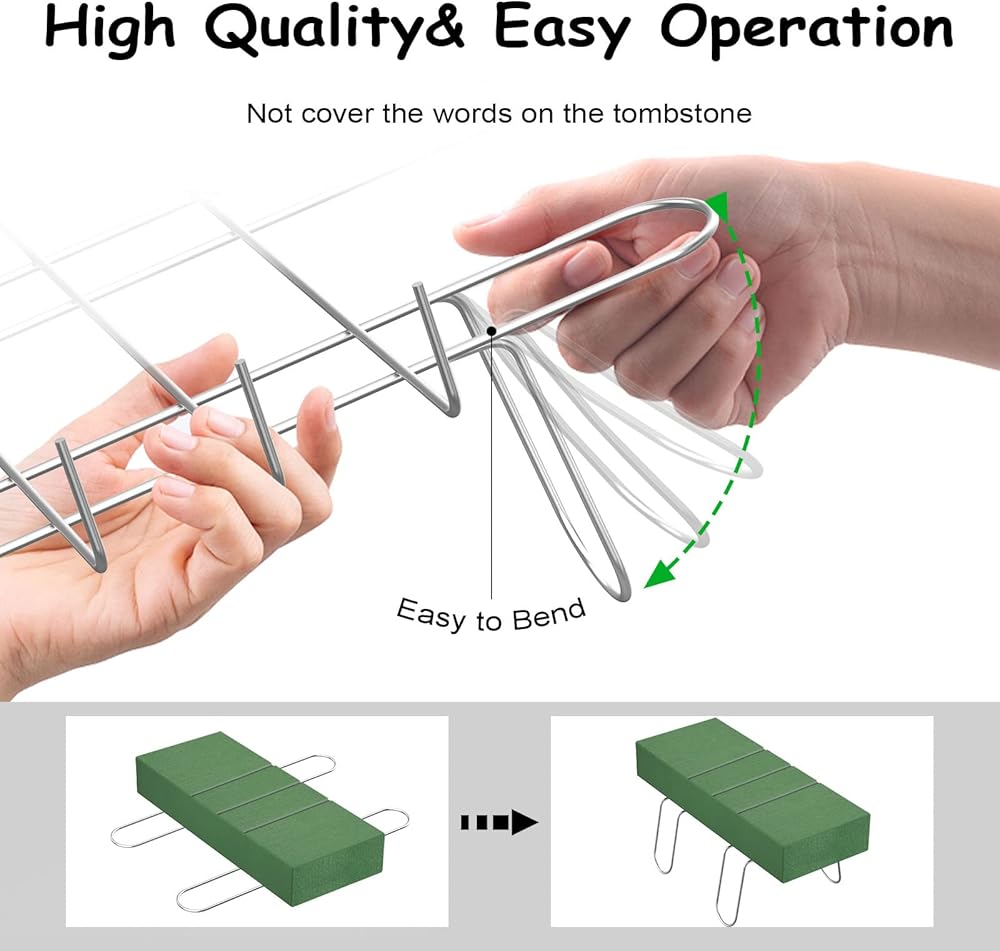 High Quality& Easy Operation

Not cover the words on the tombstone

Easy to Bend