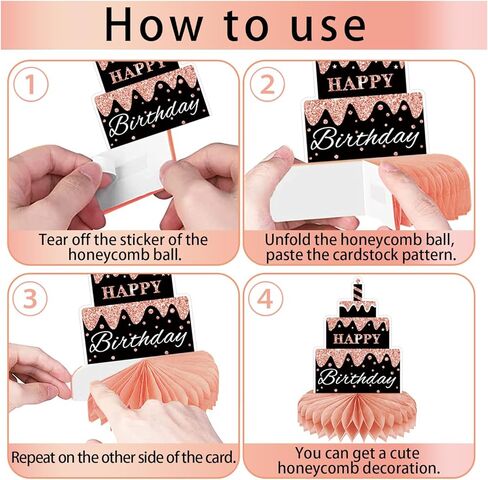 How to use

1

HAPPY

Birthday

Tear off the sticker of the honeycomb ball.

2

HAPPY

Birthday

Unfold the honeycomb ball, paste the cardstock pattern.

3

HAPPY

Birthday

Repeat on the other side of the card.

4

HAPPY

Birthday

You can get a cute honeycomb decoration.