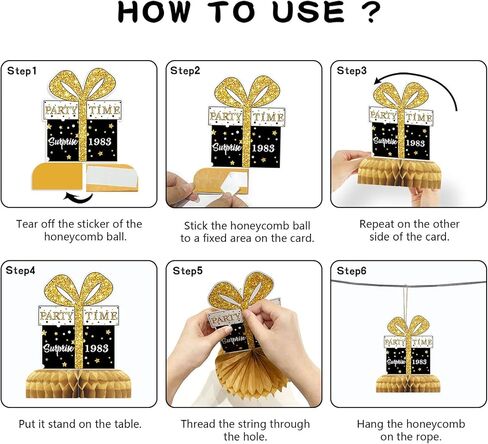 HOW TO USE ?

Step1

PARTY TIME

Surprise 1983

Tear off the sticker of the honeycomb ball.

Step2

PARTY TIME

Surprise 1983

Stick the honeycomb ball to a fixed area on the card.

Step3

PARTY TIME

Surprise 1983

Repeat on the other side of the card.

Step4

PARTY TIME

Surprise 1983

Put it stand on the table.

Step5

PARTY

Surprise

Thread the string through the hole.

Step6

PARTY TIME

Surprise 1983

Hang the honeycomb on the rope.