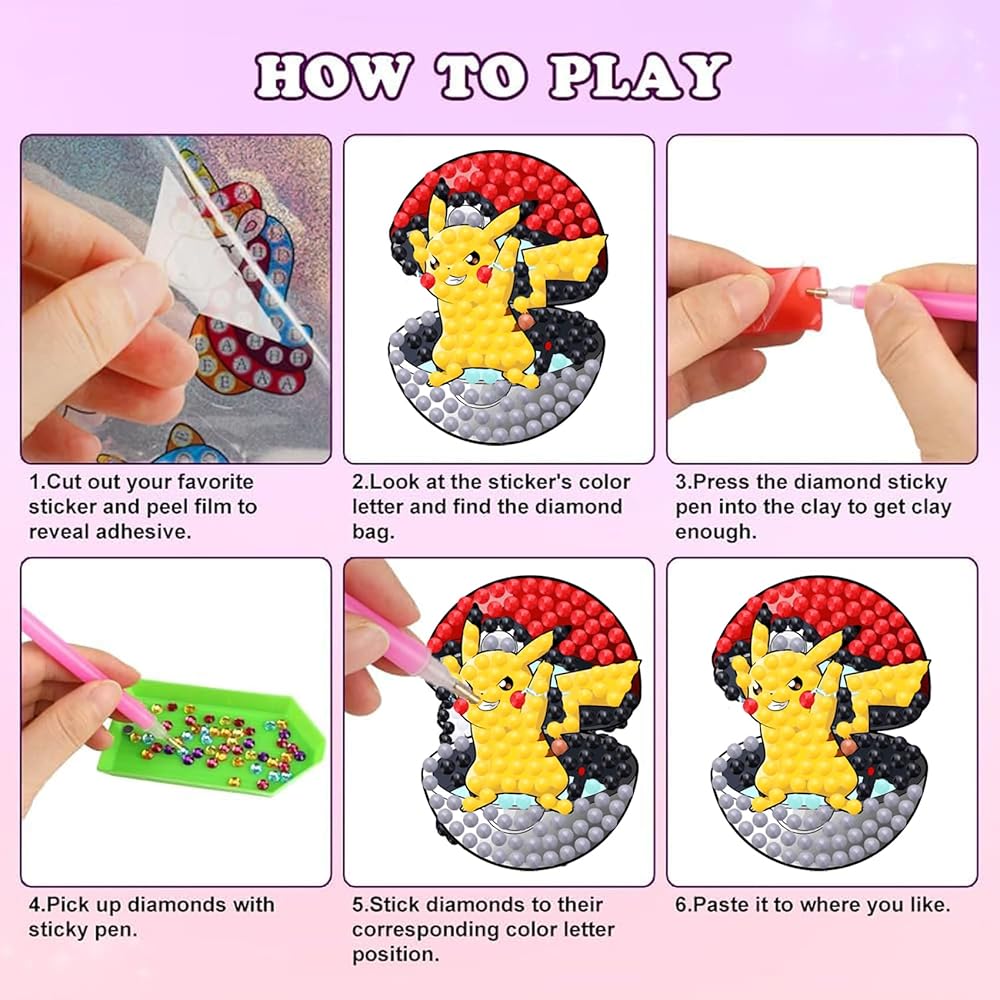 HOW TO PLAY

1.Cut out your favorite sticker and peel film to reveal adhesive.

2.Look at the sticker's color letter and find the diamond bag.

3.Press the diamond sticky pen into the clay to get clay enough.

4.Pick up diamonds with sticky pen.

5.Stick diamonds to their corresponding color letter position.

6.Paste it to where you like.