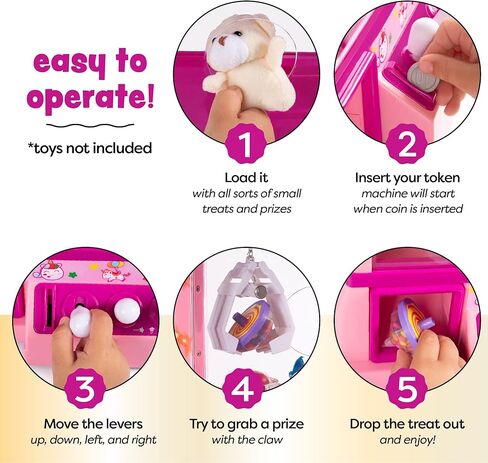 easy to operate!

*toys not included

1

Load it
with all sorts of small treats and prizes

2

Insert your token
machine will start when coin is inserted

3

Move the levers
up, down, left, and right

4

Try to grab a prize
with the claw

5

Drop the treat out
and enjoy!