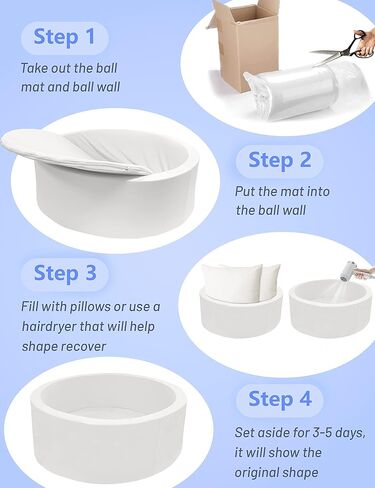 Step 1

Take out the ball mat and ball wall

Step 2

Put the mat into the ball wall

Step 3

Fill with pillows or use a hairdryer that will help shape recover

Step 4

Set aside for 3-5 days, it will show the original shape