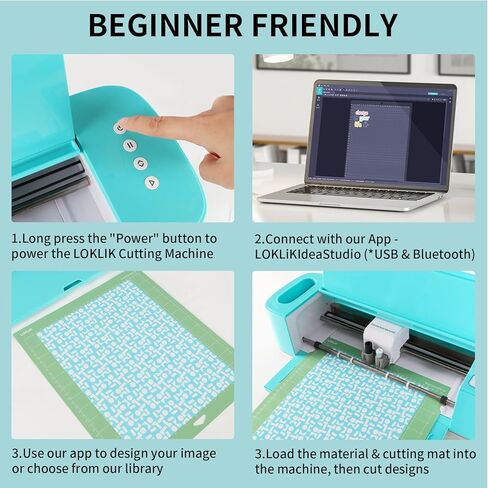 BEGINNER FRIENDLY

1.Long press the "Power" button to power the LOKLIK Cutting Machine

2.Connect with our App - LOKLiKIdeaStudio (*USB & Bluetooth)

3.Use our app to design your image or choose from our library

3.Load the material & cutting mat into the machine, then cut designs