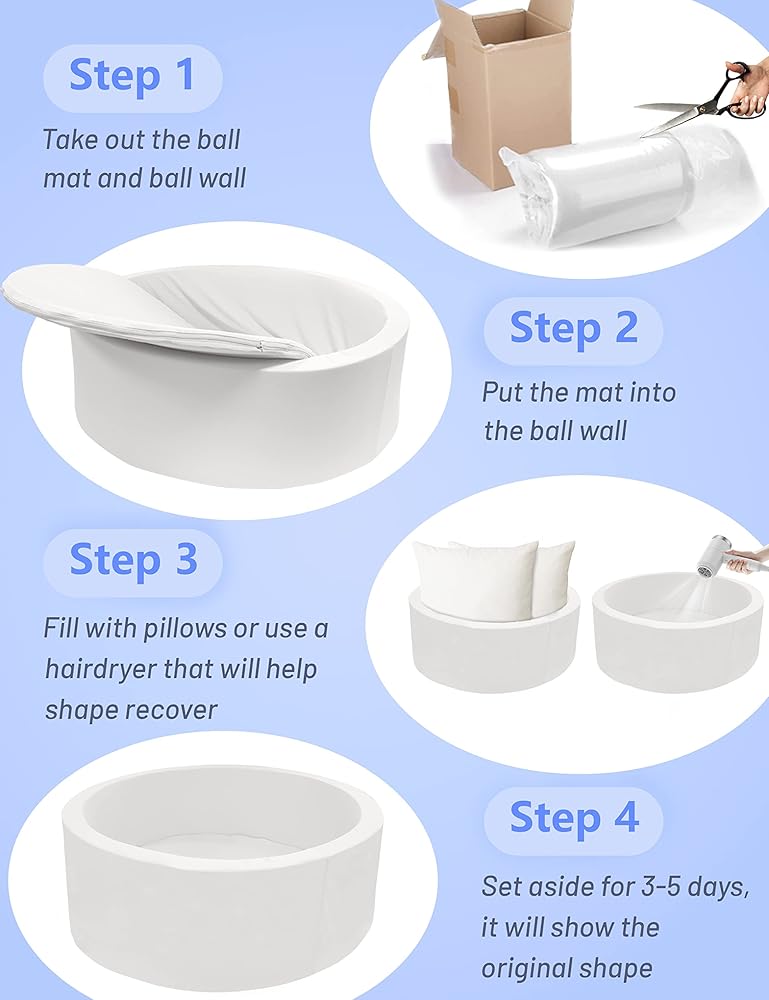 Step 1

Take out the ball mat and ball wall

Step 2

Put the mat into the ball wall

Step 3

Fill with pillows or use a hairdryer that will help shape recover

Step 4

Set aside for 3-5 days, it will show the original shape