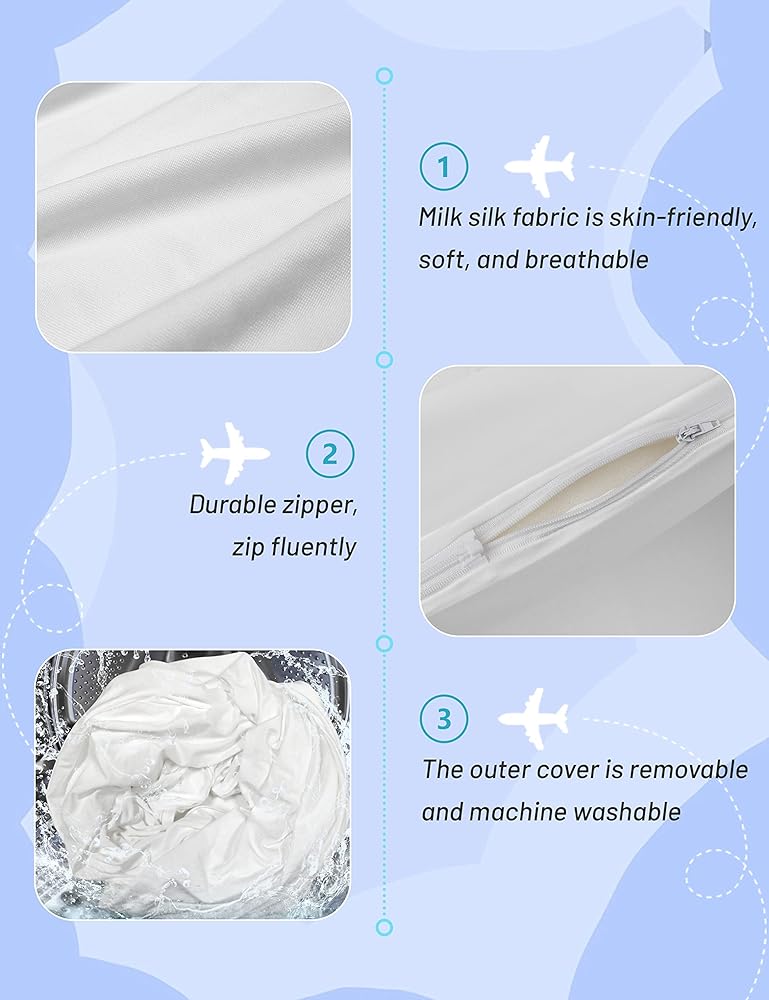 1

Milk silk fabric is skin-friendly, soft, and breathable

2

Durable zipper, zip fluently

3

The outer cover is removable and machine washable