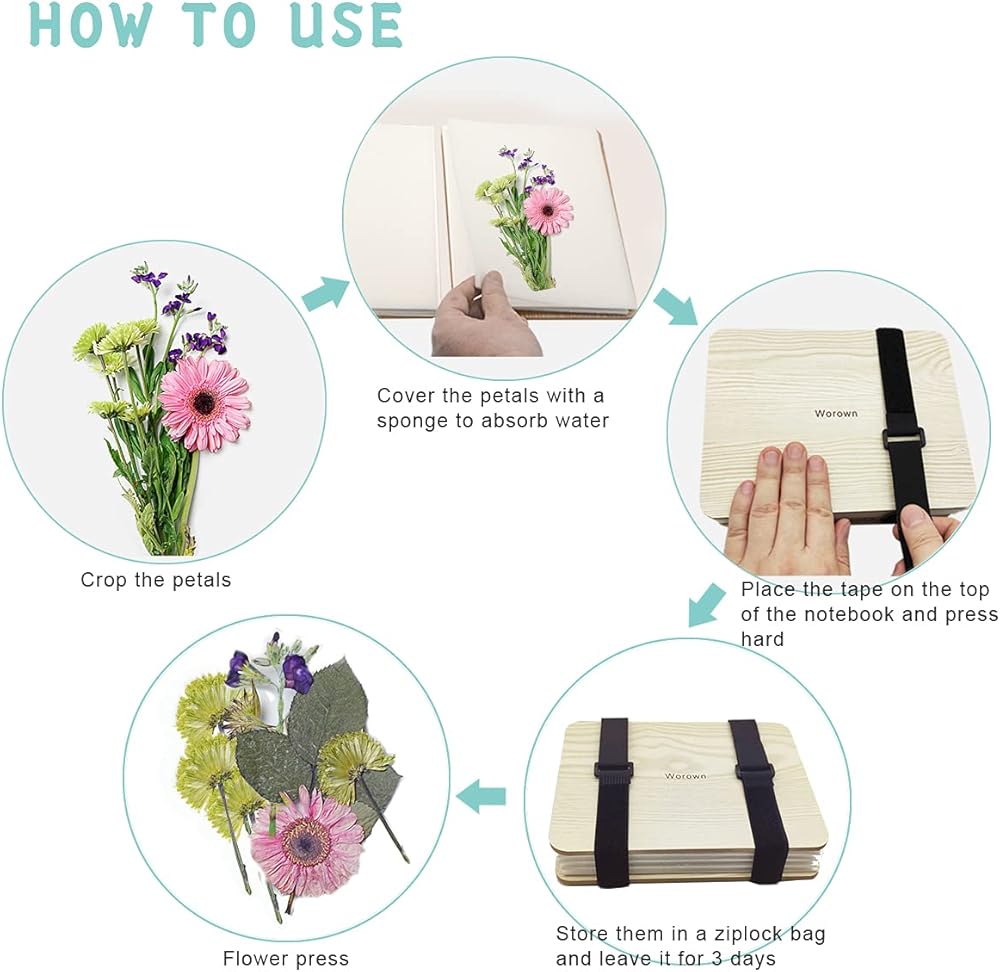 HOW TO USE

Crop the petals

Cover the petals with a sponge to absorb water

Worown

Place the tape on the top of the notebook and press hard

Worown

Store them in a ziplock bag and leave it for 3 days

Flower press