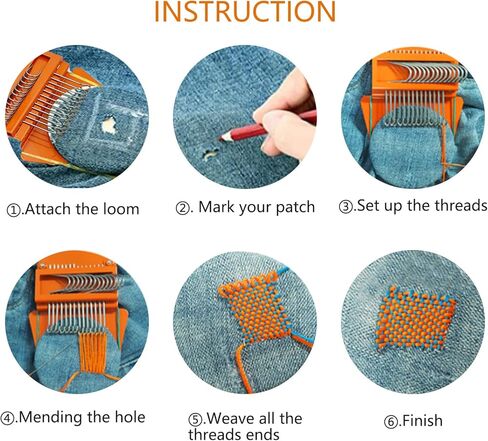 INSTRUCTION

①.Attach the loom

②. Mark your patch

③.Set up the threads

④.Mending the hole

⑤.Weave all the threads ends

⑥.Finish