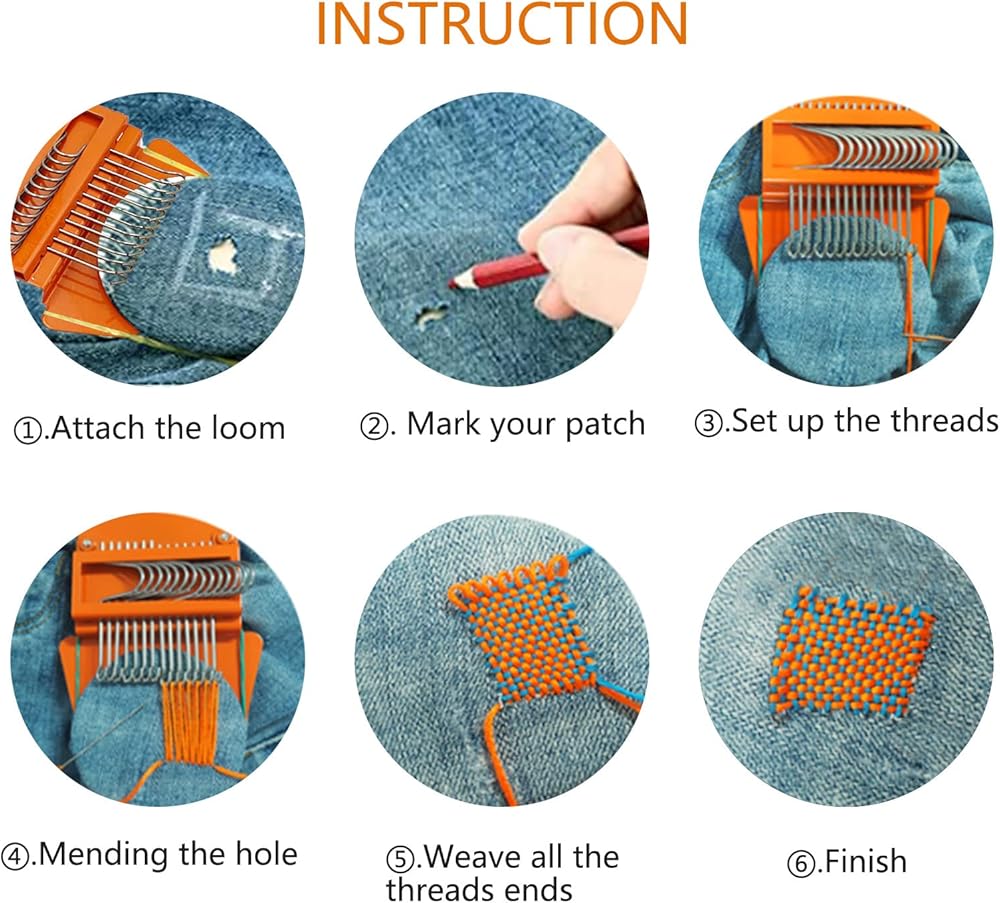 INSTRUCTION

①.Attach the loom

②. Mark your patch

③.Set up the threads

④.Mending the hole

⑤.Weave all the threads ends

⑥.Finish